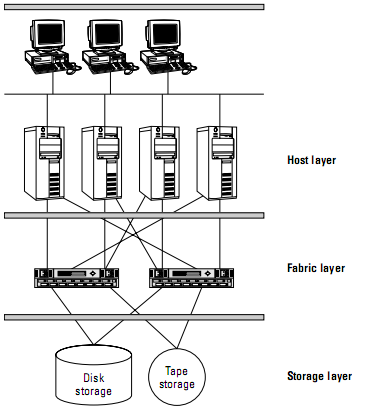 Host layer

Fabric layer

Disk storage

Tape storage

Storage layer